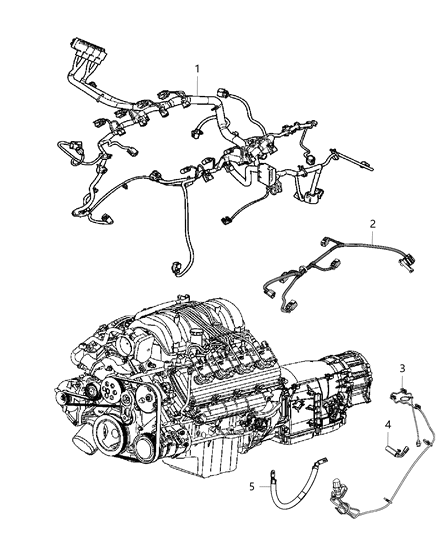 1
2
3
4
5