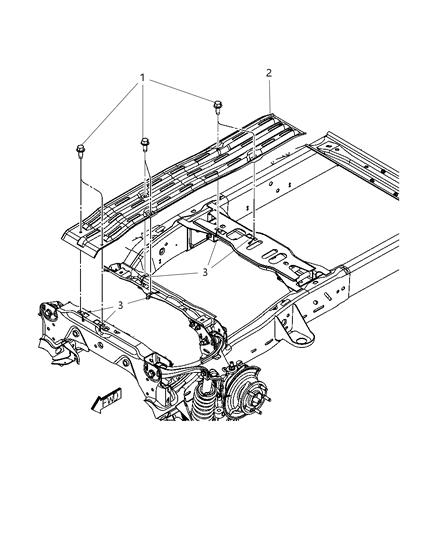 1
2
3
3
FWD