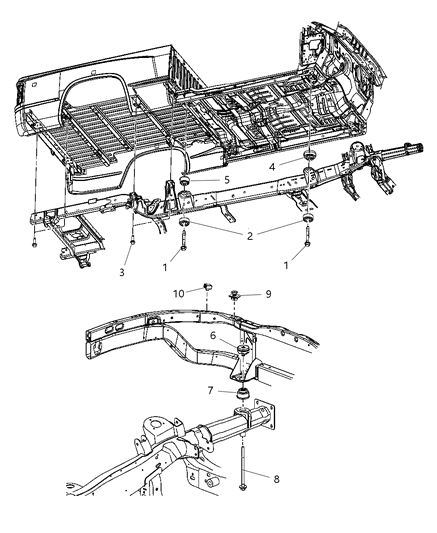 4
5
2
3
1
1
10
9
6
7
8