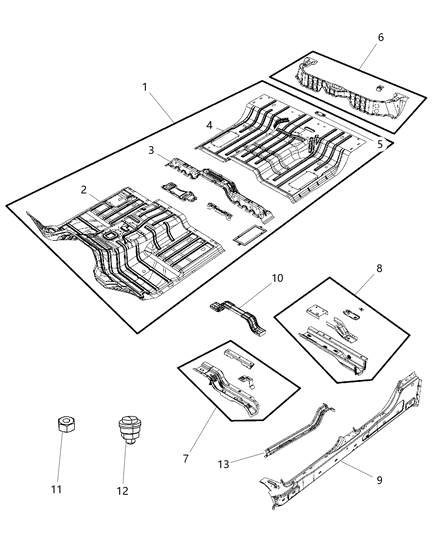 6
1
4
5
3
2
10
8
7
13
9
11
12