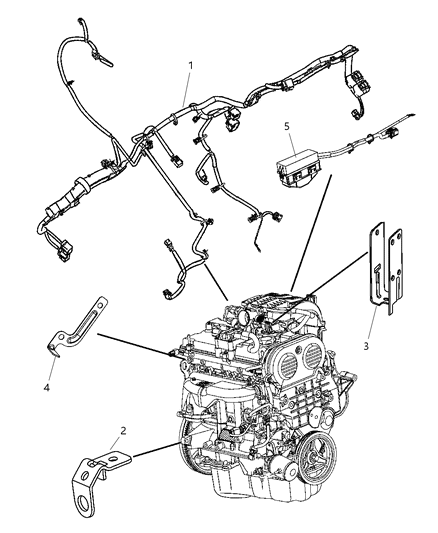 1
5
3
4
2