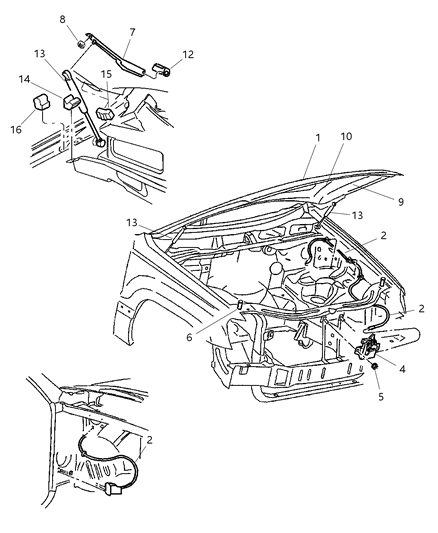 8
7
13
12
14
15
16
1
10
9
13
13
2
2
6
4
5
2