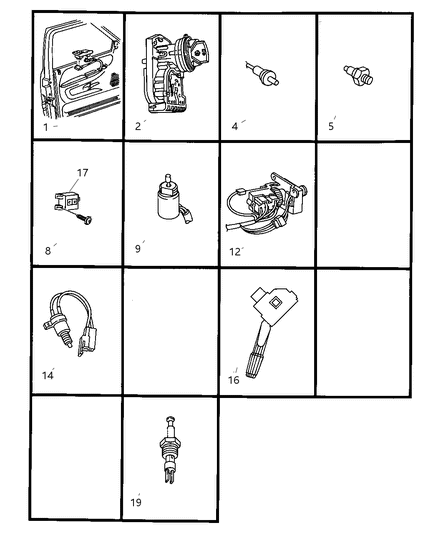 1
2
4
5
17
8
9
12
14
16
19