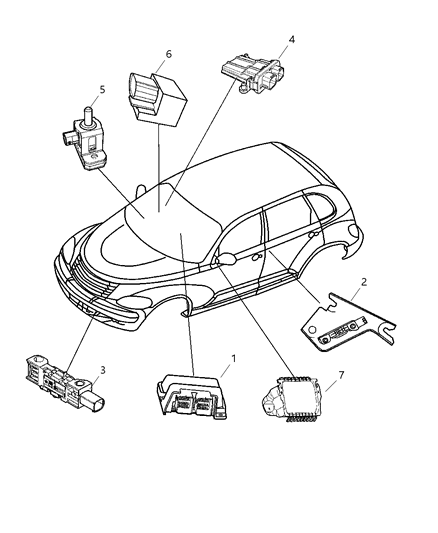 4
6
5
2
1
3
7