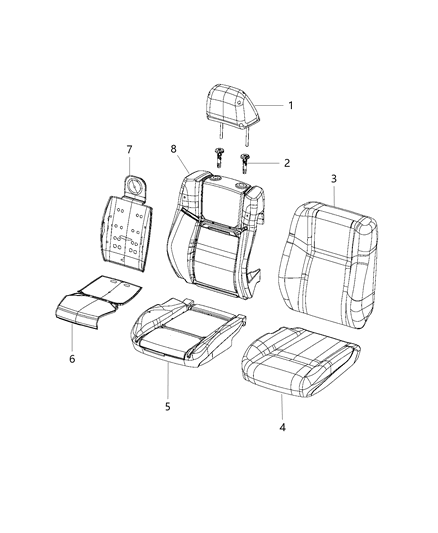 1
7
8
2
3
6
5
4