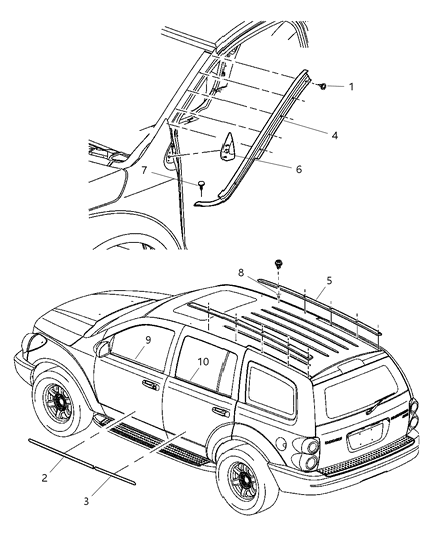 1
4
6
7
8
5
9
10
2
3