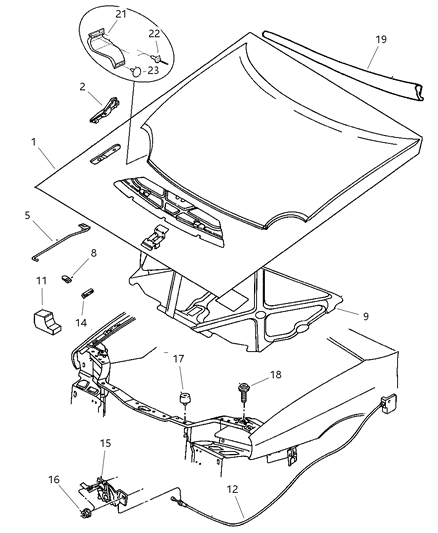 21
22
23
19
2
1
5
8
11
14
9
17
18
15
16
12