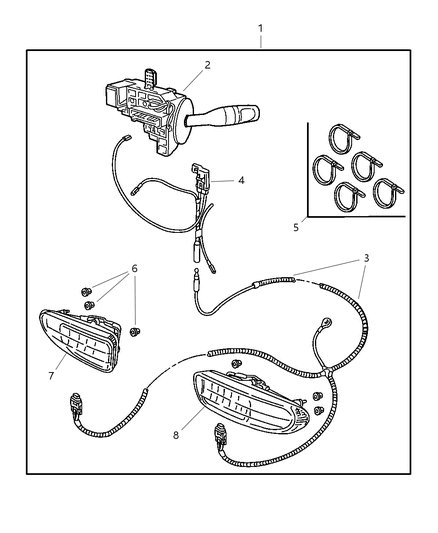 1
2
4
5
3
6
7
8