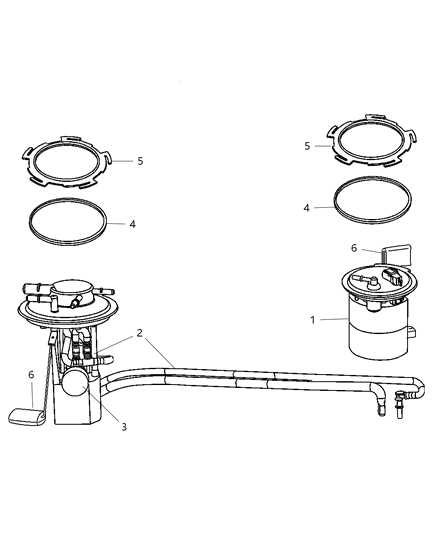 5
5
4
4
6
1
2
6
3