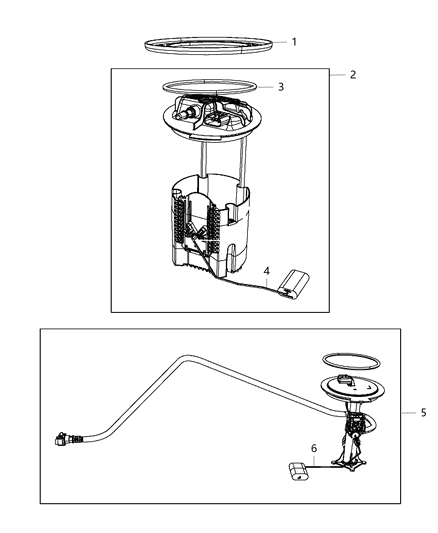 1
2
3
4
5
6