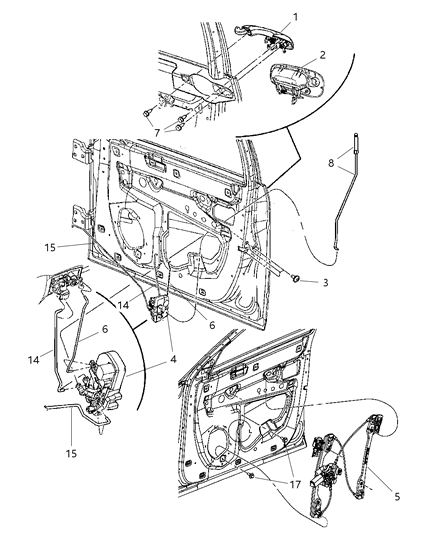 1
2
7
8
15
3
14
6
6
14
4
15
17
5