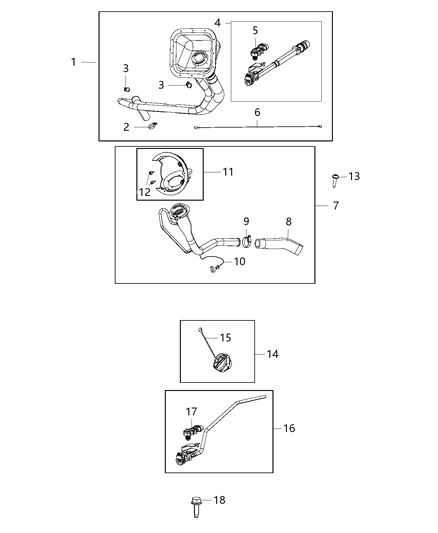 1
4
5
3
3
6
2
11
12
13
7
9
8
10
15
14
17
16
18