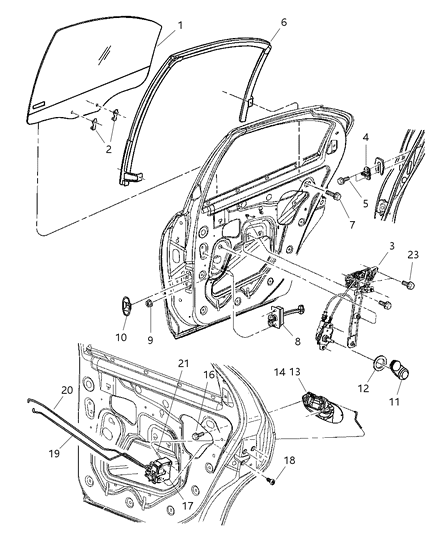 1
6
2
4
5
7
3
23
10
9
8
12
11
21
16
14
13
20
19
18
17