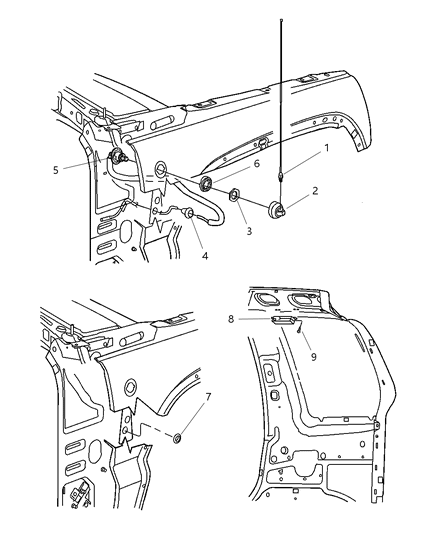 1
5
6
2
3
4
8
9
7