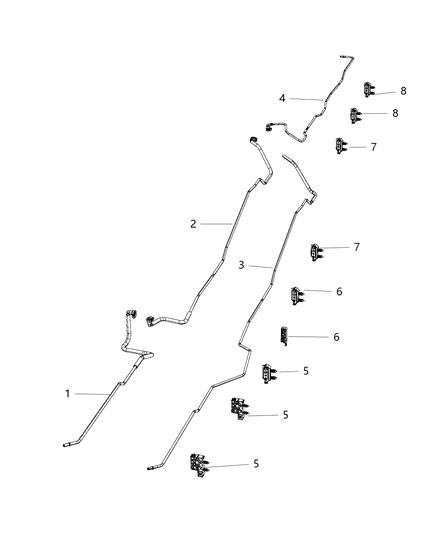 4
8
8
7
2
7
3
6
6
5
1
5
5