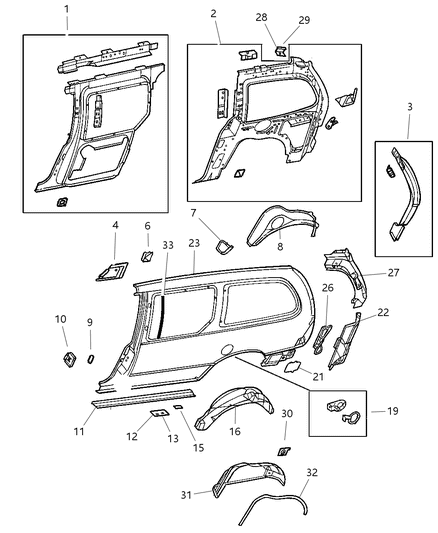 1
2
28
29
3
4
6
7
8
33
23
27
26
22
10
9
21
19
11
12
13
15
16
30
31
32