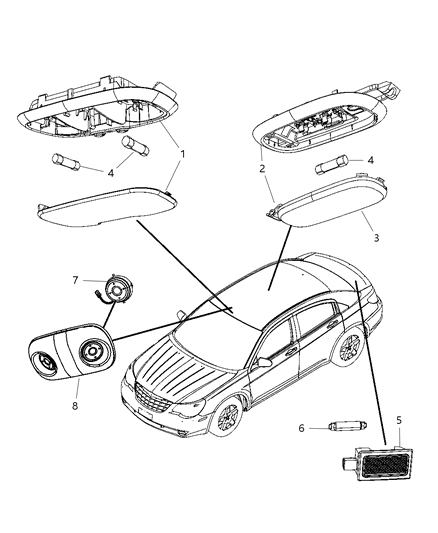 1
4
2
4
3
7
8
6
5