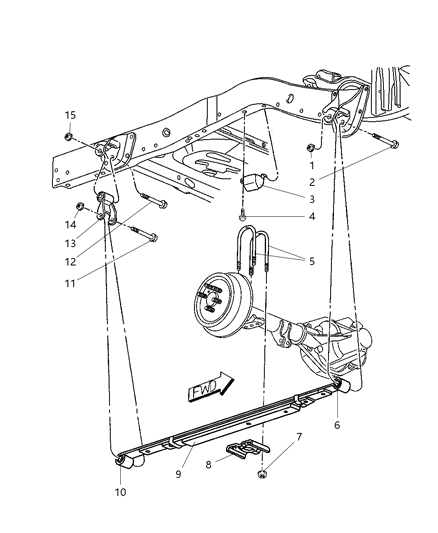 15
1
2
3
4
14
13
12
11
5
FWD
6
7
8
9
10