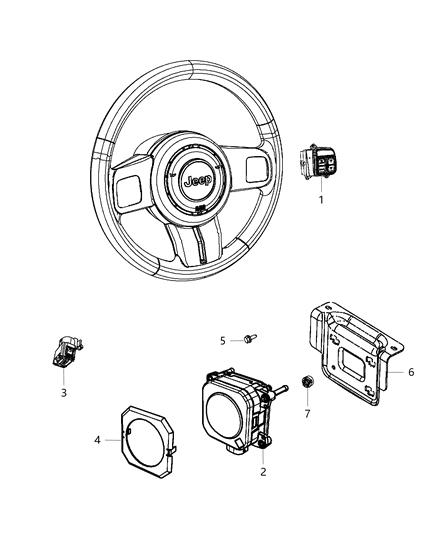 Jeep

1

5

6

3

7

4

2