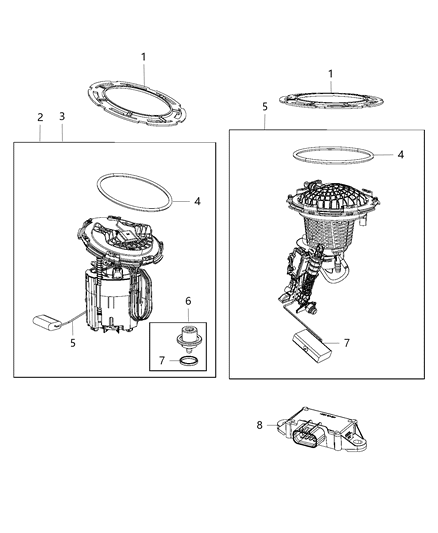 1
1
2
3
5
4
4
6
5
7
7
8