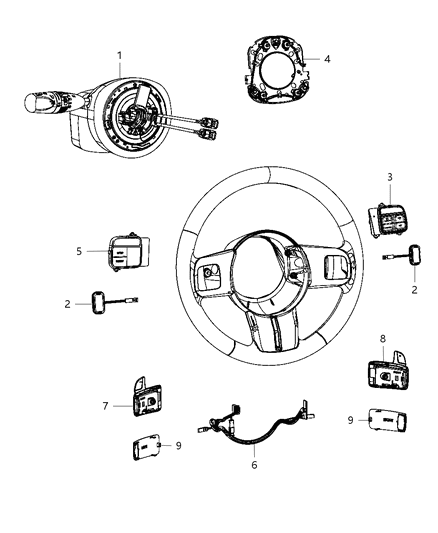 1
4
3
5
2
2
8
7
9
9
6