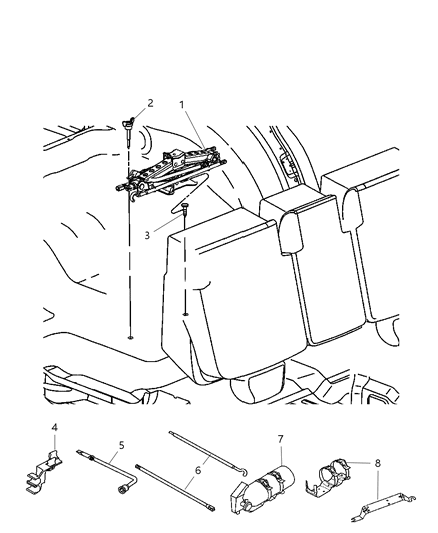 2
1
3
4
5
6
7
8