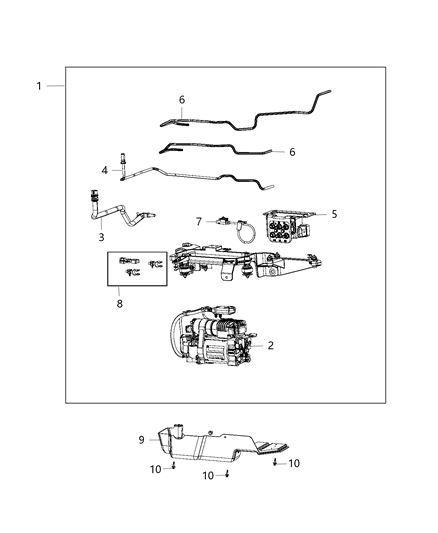 1
6
6
4
3
7
5
8
2
9
10
10
10