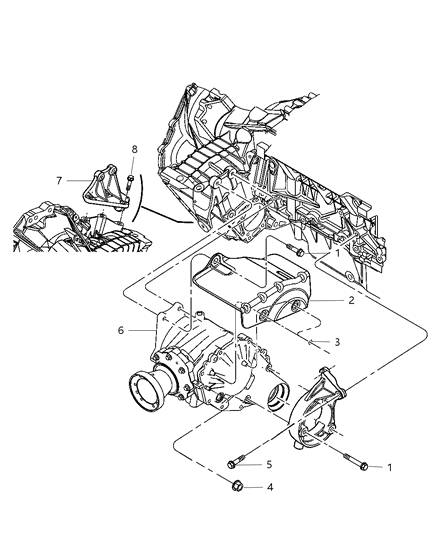 8
7
1
2
6
3
5
1
4