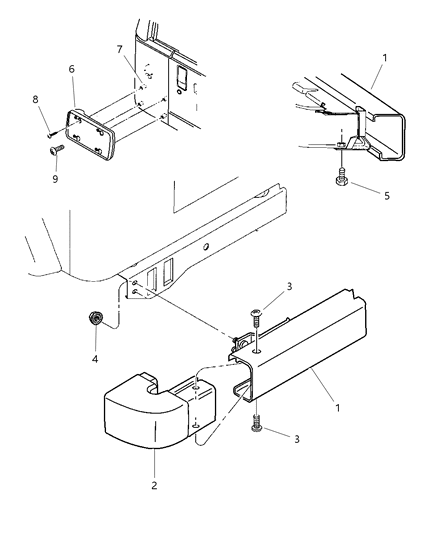 7
6
8
9
1
5
3
4
1
3
2