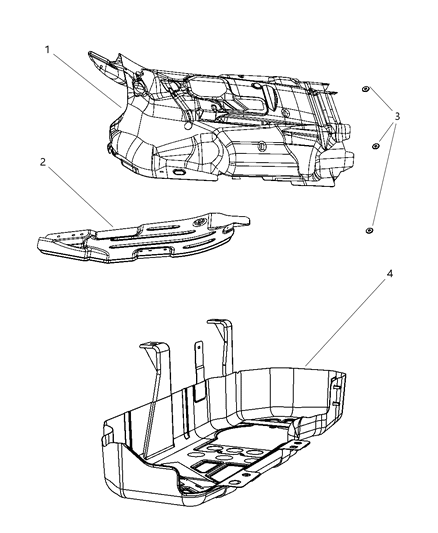 1
3
2
4