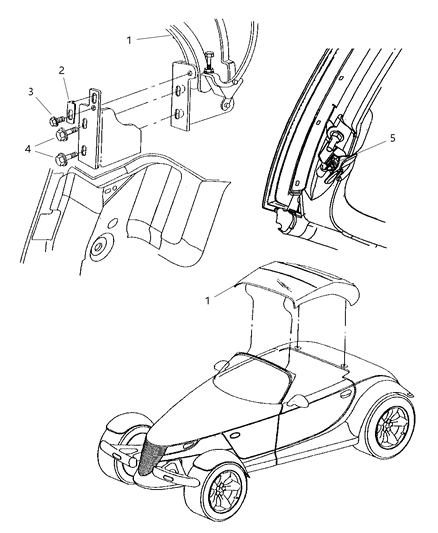 1
2
3
4
5
1