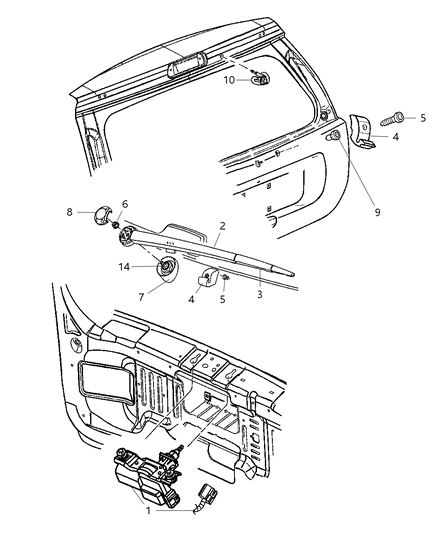 10
5
4
9
8
6
2
14
7
4
5
3
1