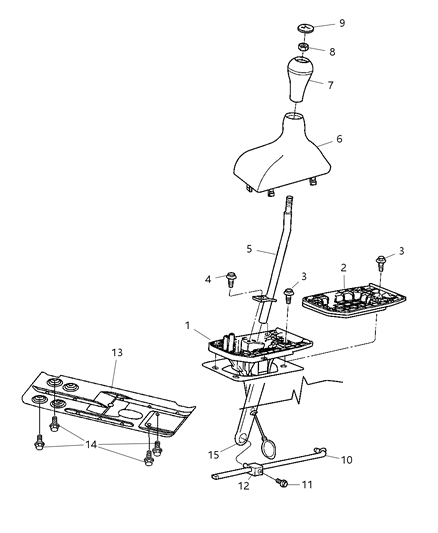 9
8
7
6
5
3
2
4
3
1
13
14
15
10
12
11