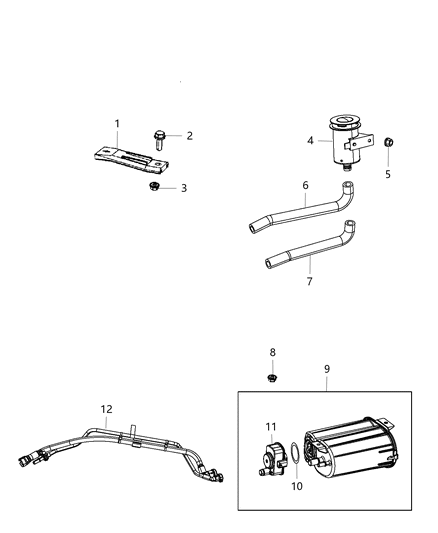 1
2
3
4
5
6
7
8
9
12
11
10