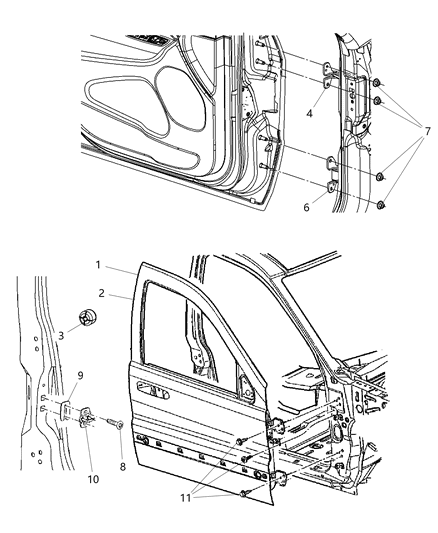 4
7
6
1
2
3
9
10
8
11