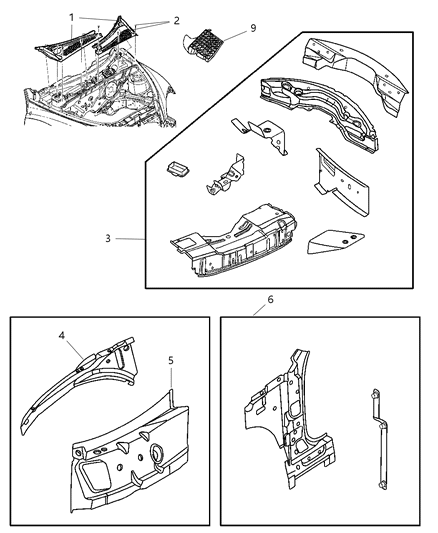 1
2
9
3
6
4
5