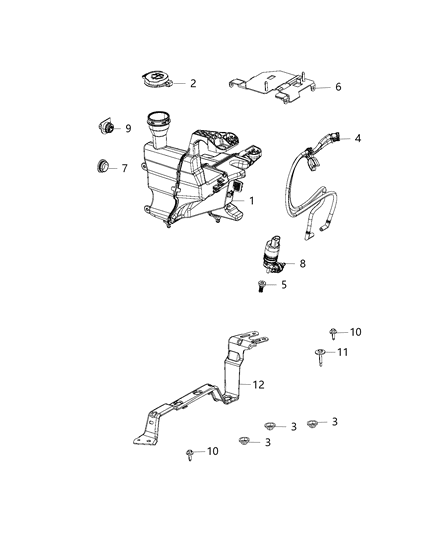 2
6
9
4
7
1
8
5
10
11
12
3
3
3
10