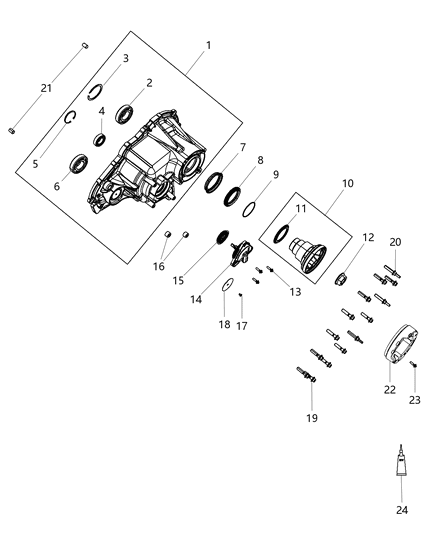 1
3
2
21
4
5
6
7
8
9
10
11
12
20
16
15
14
13
18
17
22
23
19
24