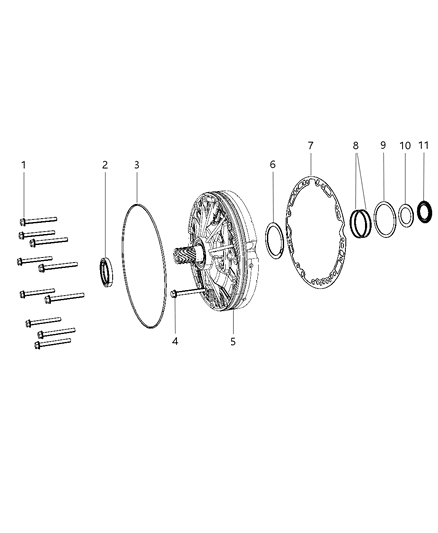 1
2
3
4
5
6
7
8
9
10
11