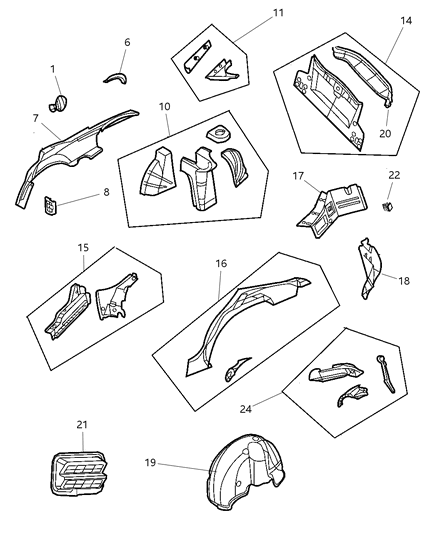 11
14
6
1
7
10
20
8
17
22
15
16
18
24
21
19