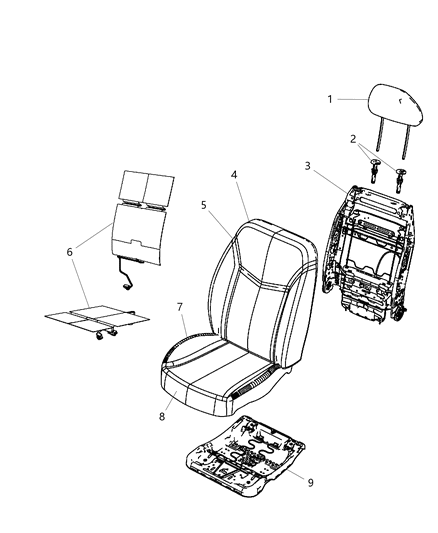 1
2
3
4
5
6
7
8
9