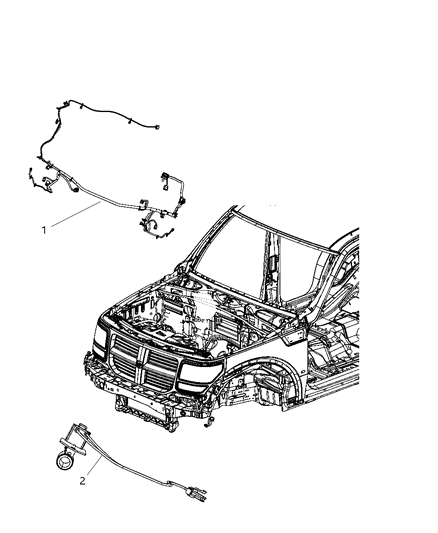 1

2