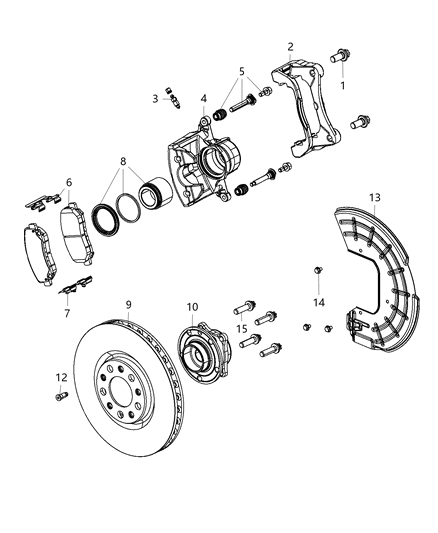 2
1
5
3
4
8
6
13
7
14
9
10
15
12