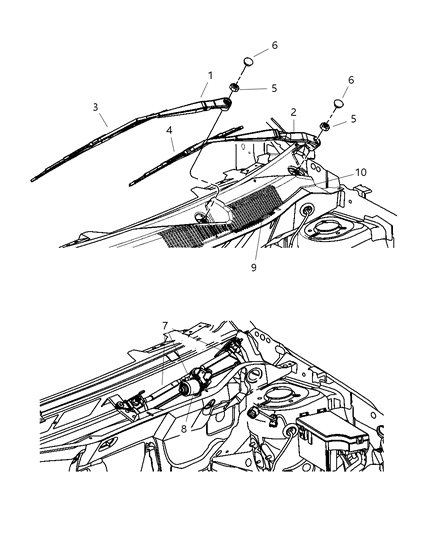 6
1
5
6
3
2
5
4
10
9
7
8