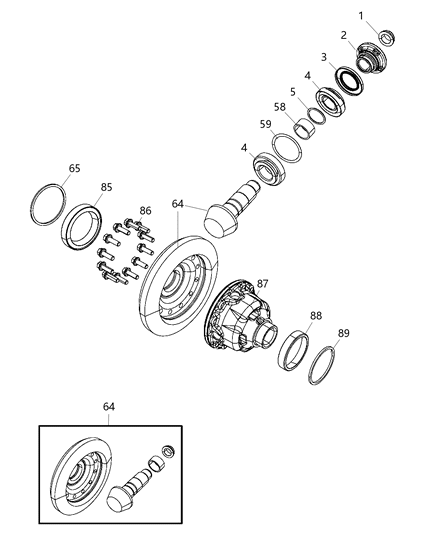 1
2
3
4
5
58
59
4
65
85
86
64
87
88
89
64