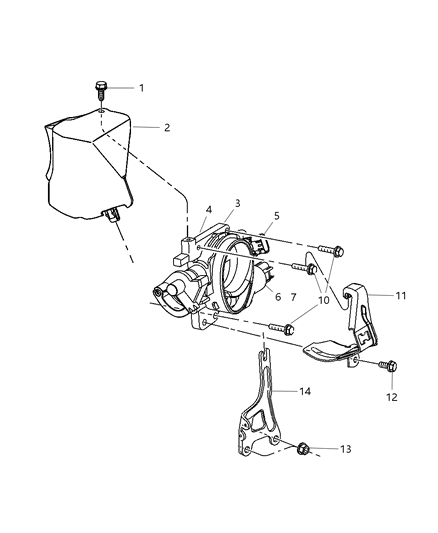 1
2
4
3
5
6
7
10
11
12
14
13