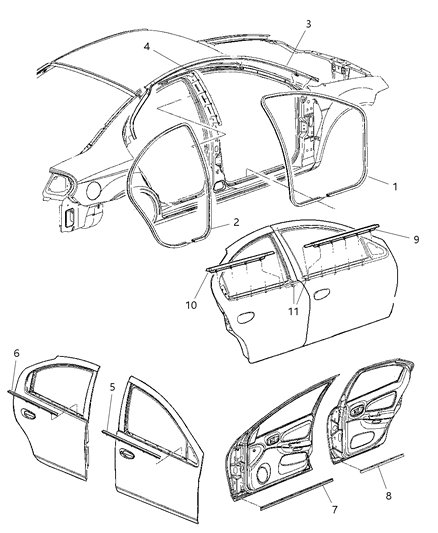 3
4
1
2
9
10
11
6
5
7
8