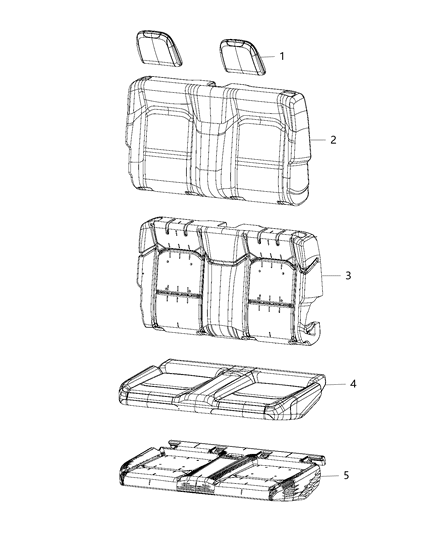 1
2
3
4
5