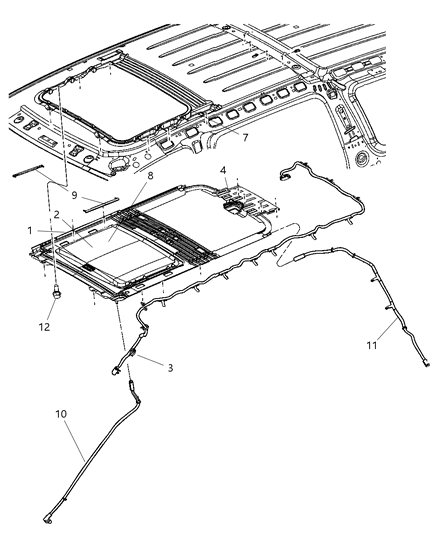 7
4
8
9
2
1
12
3
11
10