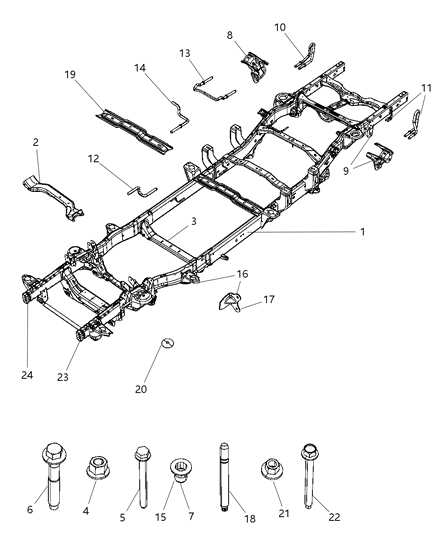 10
8
13
14
19
11
2
12
9
3
1
16
17
24
23
20
6
4
5
15
7
18
21
22